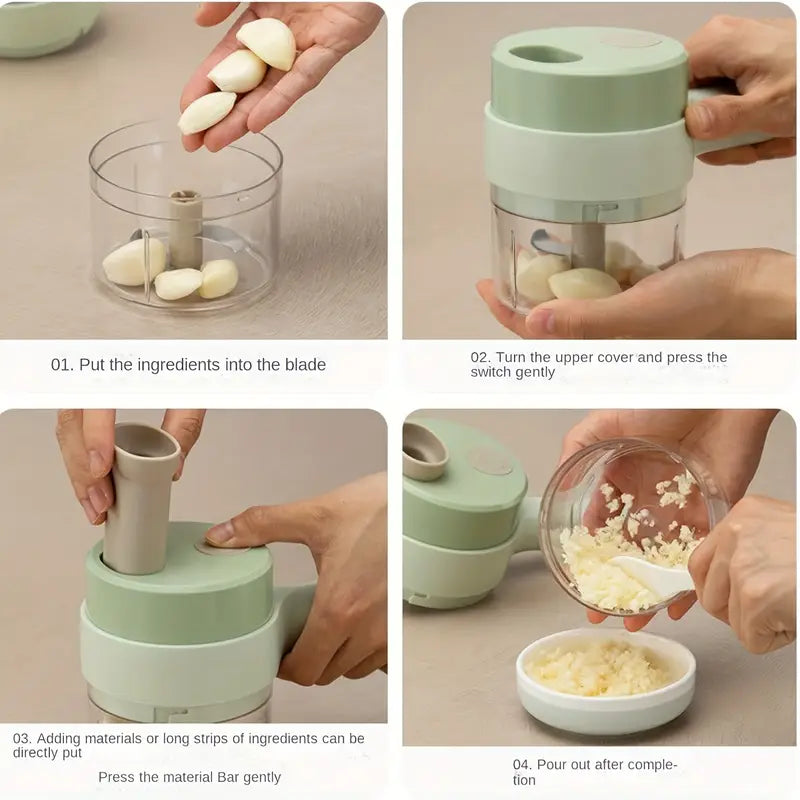 01. Put the ingredients into the blade

02. Turn the upper cover and press the switch gently

03. Adding materials or long strips of ingredients can be directly put

Press the material Bar gently

04. Pour out after completion